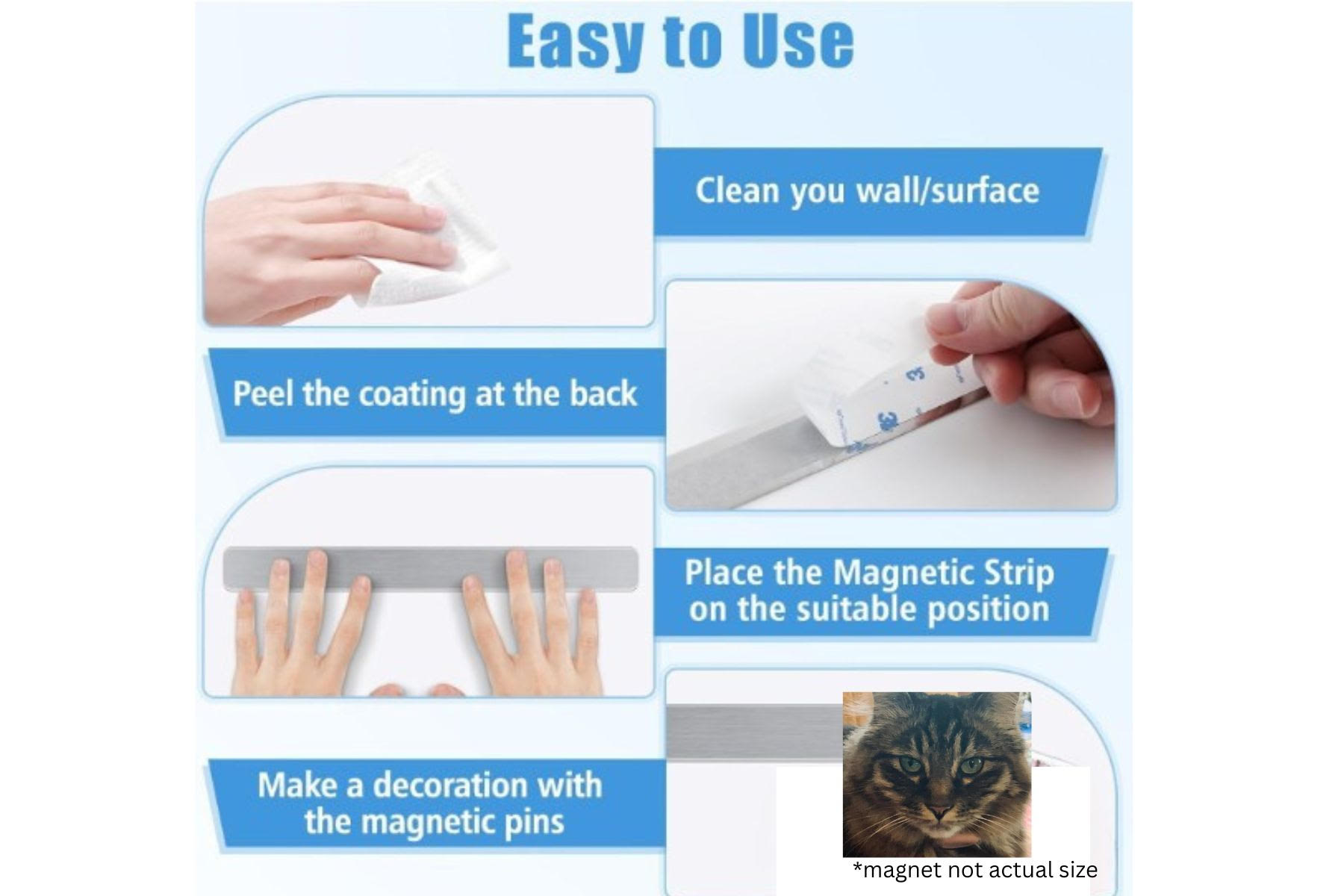 Easy to Use

Clean you wall/surface

Peel the coating at the back

Place the Magnetic Strip on the suitable position

Make a decoration with the magnetic pins

*magnet not actual size